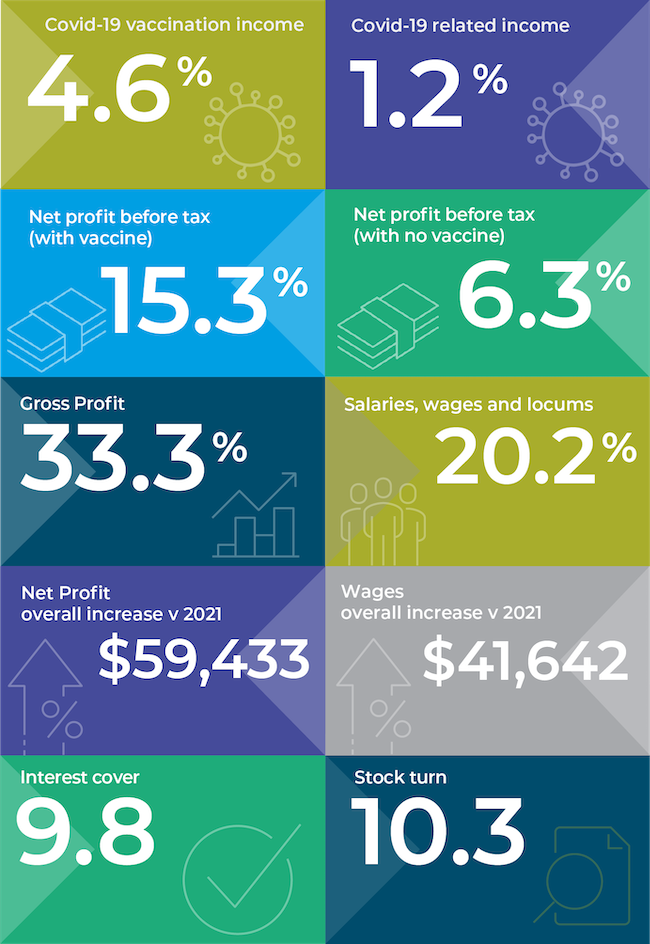 Covid-19 vaccination income
4.6%

Covid-19 related income
1.2%

Net profit before tax (with vaccine)
15.3%

Net profit before tax (with no vaccine)
6.3%

Gross Profit
33.3%

Salaries, wages and locums
20.2%

Net Profit overall increase v 2021
$59,433

Wages overall increase v 2021
$41,642

Interest cover
9.8

Stock turn
10.3